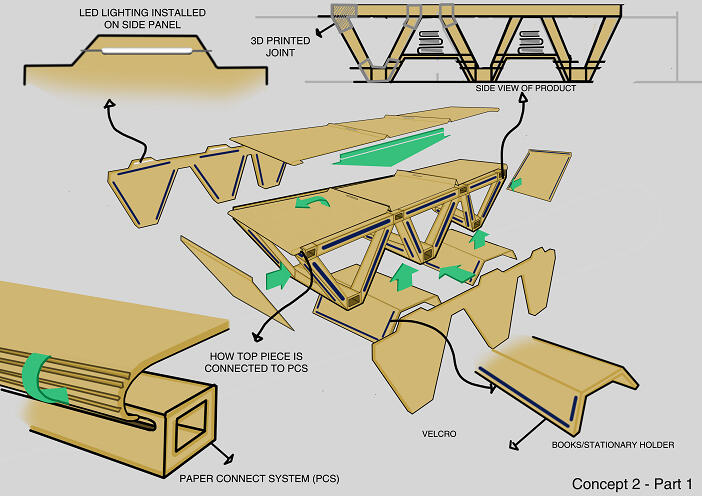 LED LIGHTING INSTALLED ON SIDE PANEL

3D PRINTED JOINT

SIDE VIEW OF PRODUCT

HOW TOP PIECE IS CONNECTED TO PCS

VELCRO

BOOKS/STATIONARY HOLDER

PAPER CONNECT SYSTEM (PCS)

Concept 2 - Part 1